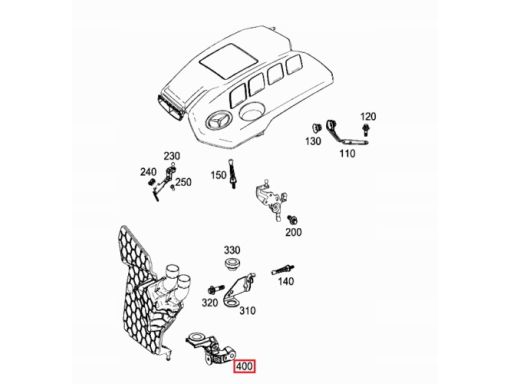 120
130
110
230
240
250
150
200
330
140
320
310
400