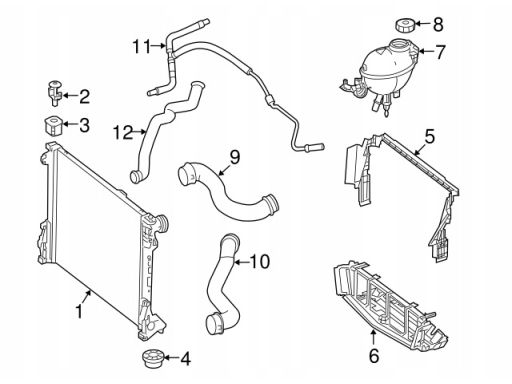 11
8
7
2
3
12
5
9
10
1
4
6