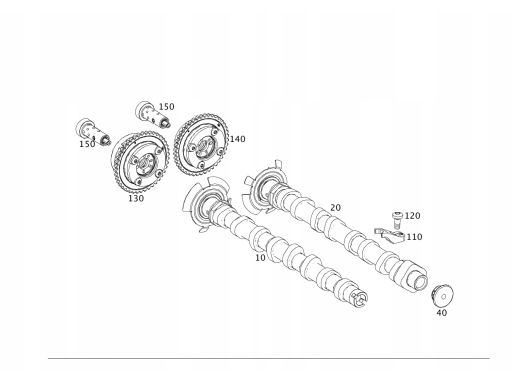 150
150
140
130
20
120
110
10
40