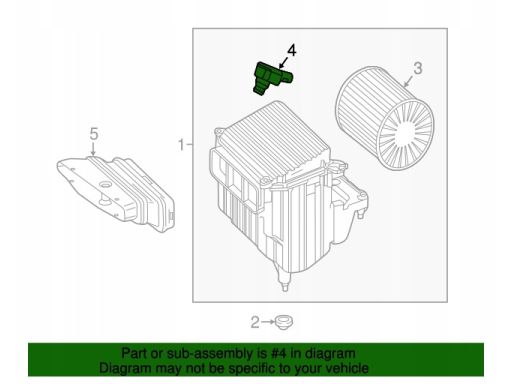 4
3
5
1
2

Part or sub-assembly is #4 in diagram
Diagram may not be specific to your vehicle