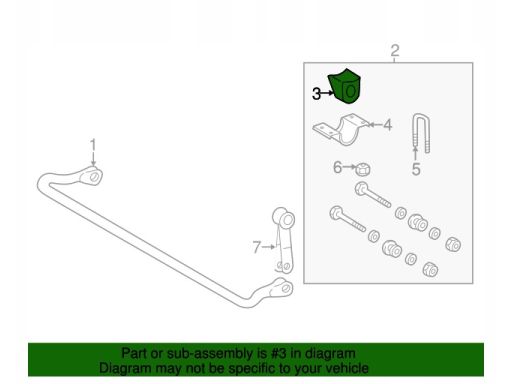 2
3
4
5
6
1
7
Part or sub-assembly is #3 in diagram
Diagram may not be specific to your vehicle