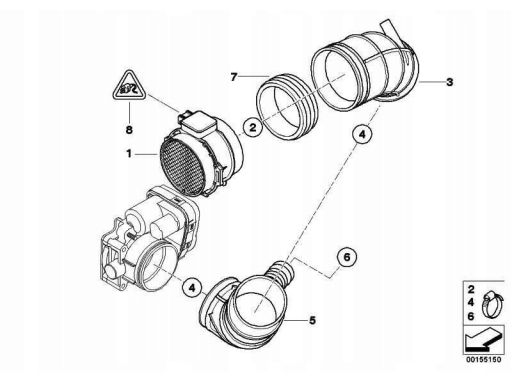 7
3
8
2
4
1
6
4
5
2
4
6
00155150