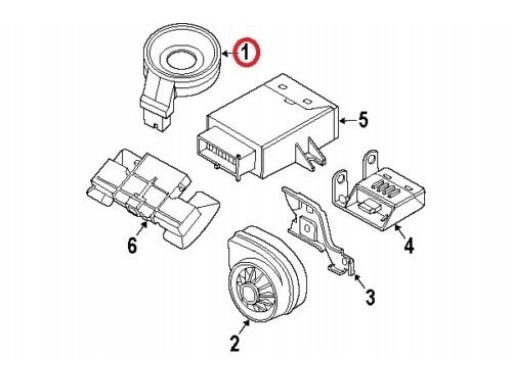 1
5
6
4
3
2