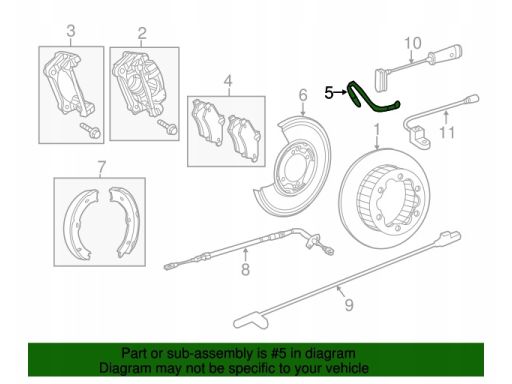 3
2
10
4
5
6
11
1
7
8
9

Part or sub-assembly is #5 in diagram
Diagram may not be specific to your vehicle