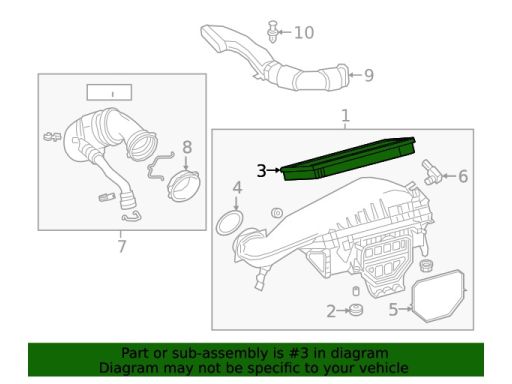 10

9

1

8

3

6

4

7

2

5

Part or sub-assembly is #3 in diagram
Diagram may not be specific to your vehicle