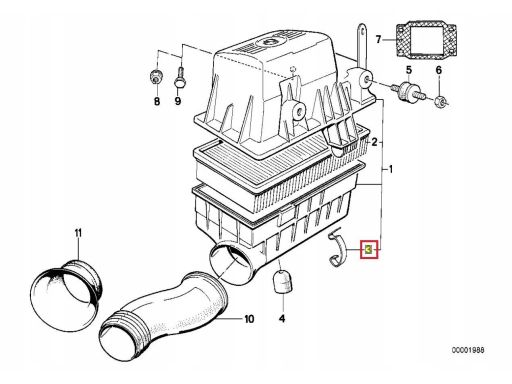 7
5
6
8
9
2
1
3
11
10
4
00001988