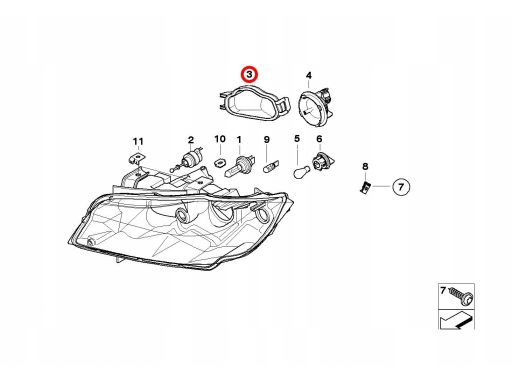 3
4
11
2
10
1
9
5
6
8
7
7