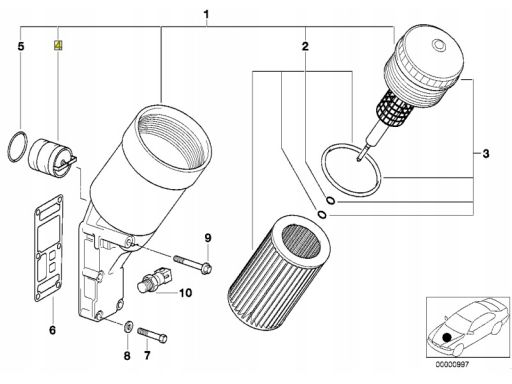 1
5
4
2
3
9
10
6
8
7
00000997