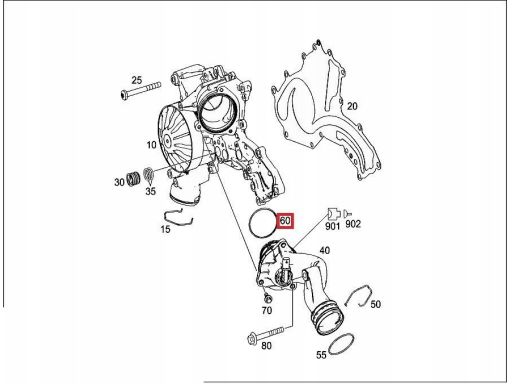 25
20
10
30
35
15
60
901
902
40
50
70
80
55