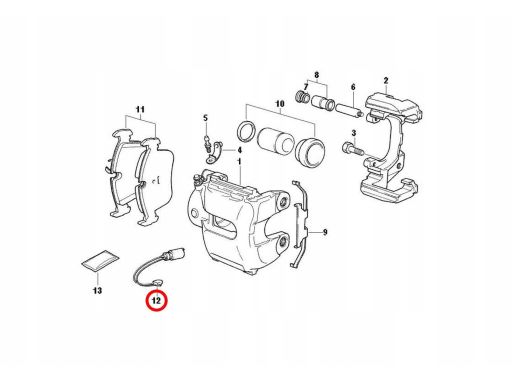 8
7
6
2
11
10
5
3
4
1
9
13
12