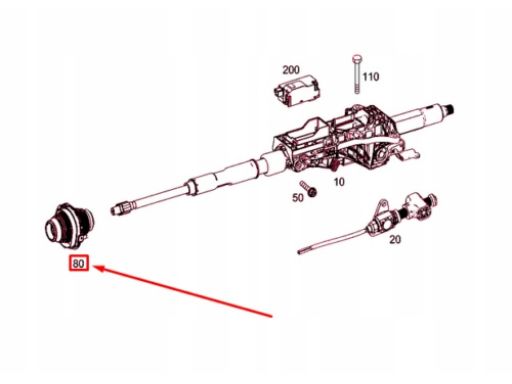 200
110
10
50
20
80