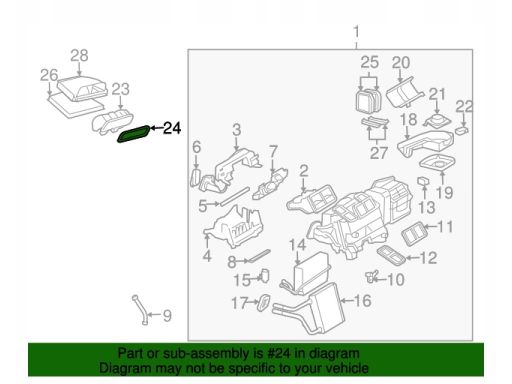 1
28
26
23
24
25
20
21
22
18
27
3
6
7
2
19
13
5
11
4
14
8
12
15
10
17
16
9

Part or sub-assembly is #24 in diagram
Diagram may not be specific to your vehicle