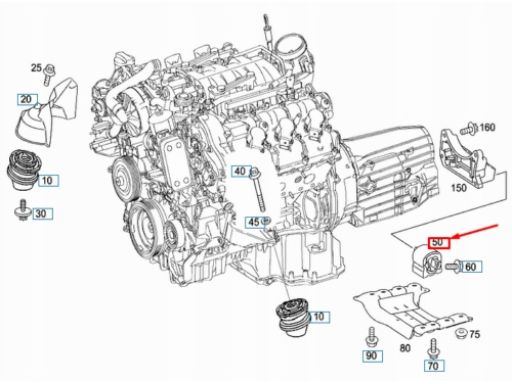 25
20
10
30
40
45
160
150
50
60
10
75
80
90
70