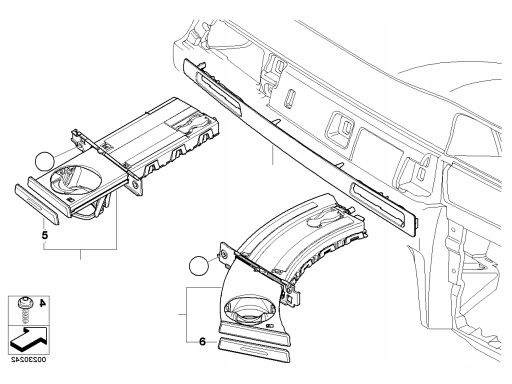 5

6

4

00230242