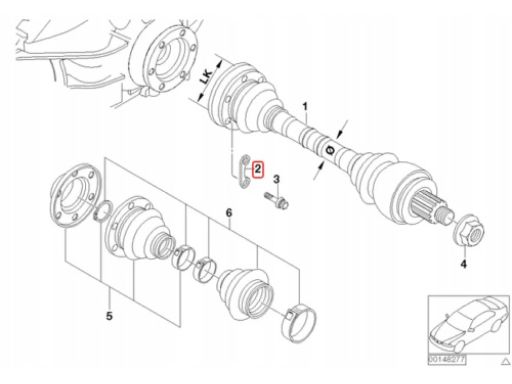 LK
1
Ø
2
3
6
4
5
00148277