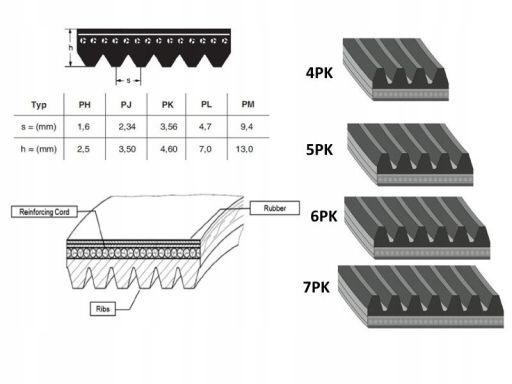 h

s

| Typ | PH | PJ | PK | PL | PM |
|---|---|---|---|---|---|
| s = (mm) | 1,6 | 2,34 | 3,56 | 4,7 | 9,4 |
| h = (mm) | 2,5 | 3,50 | 4,60 | 7,0 | 13,0 |

Reinforcing Cord

Rubber

Ribs

4PK

5PK

6PK

7PK