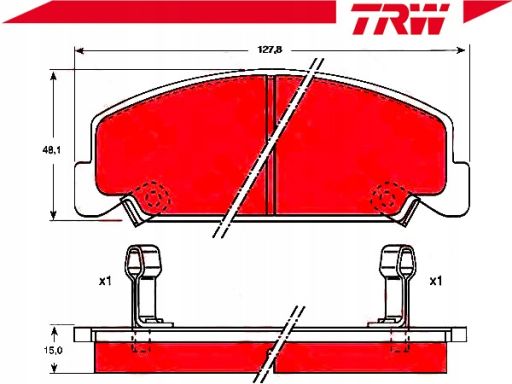 TRW

127,8

48,1

x1

x1

15,0