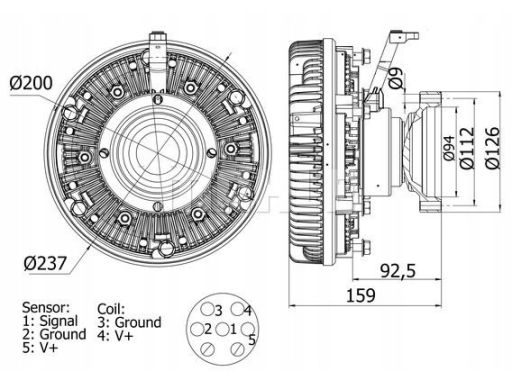 Ø200

Ø237

Ø9

Ø94

Ø112

Ø126

92,5

159

Sensor:
1: Signal
2: Ground
5: V+

Coil:
3: Ground
4: V+

3 4
2 1
5