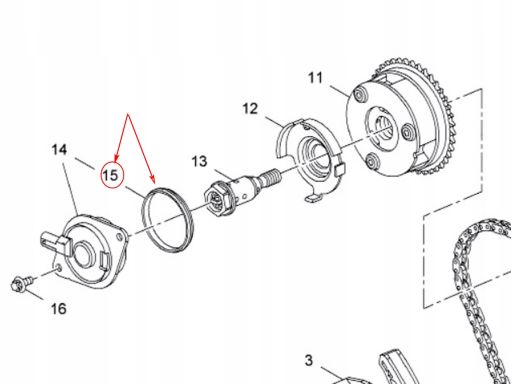 11
12
14
15
13
16
3