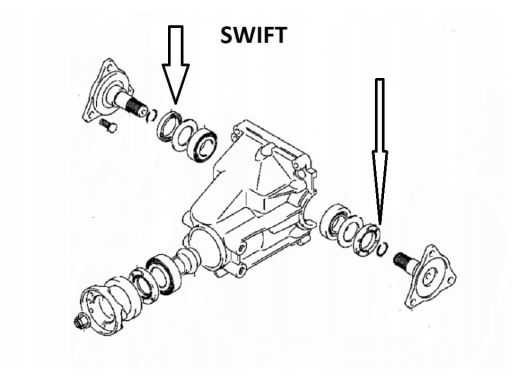 SWIFT