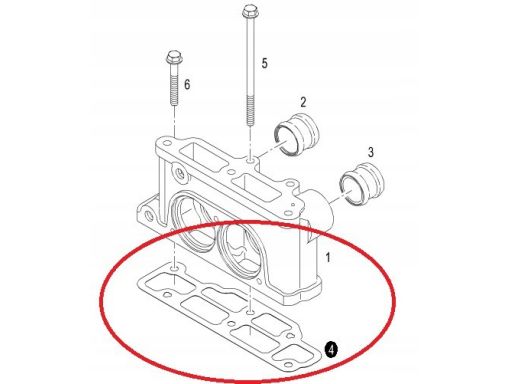 5
6
2
3
1
4