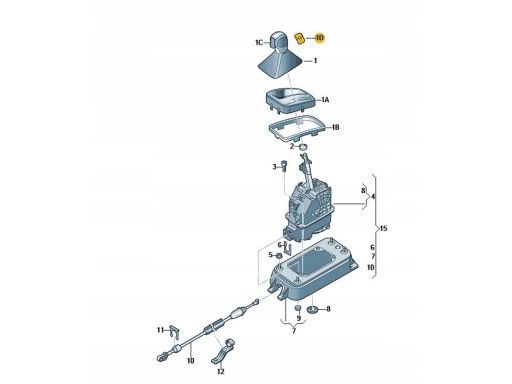 1C
1D
1
1A
1B
2
3
8
4
15
6
7
10
6
5
8
9
7
11
10
12