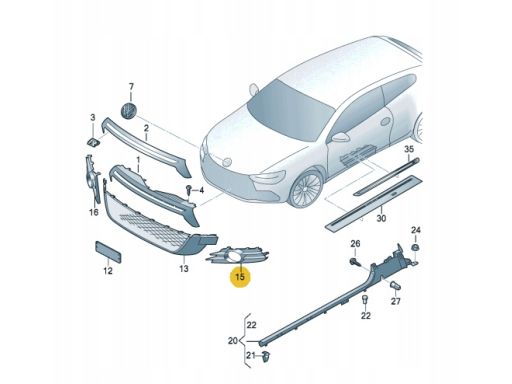 7
3
2
1
4
16
12
13
15
35
30
24
26
27
22
22
20
21