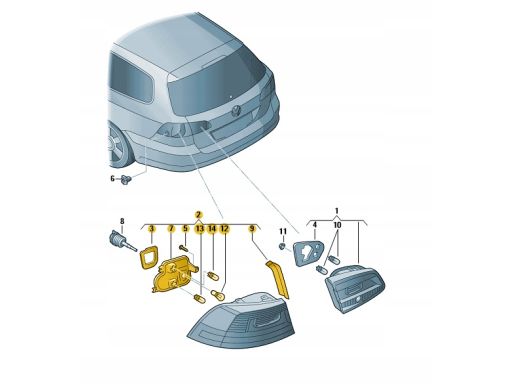 6
8
2
3
7
5
13
14
12
9
11
4
1
10