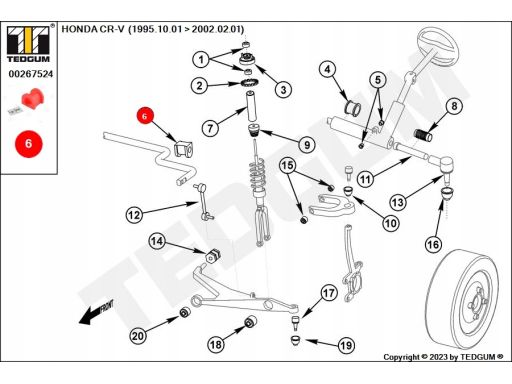 TEDGUM ®
00267524

6

HONDA CR-V (1995.10.01 > 2002.02.01)

1
2
3
4
5
6
7
8
9
10
11
12
13
14
15
16
17
18
19
20

FRONT

TEDGUM

Copyright © 2023 by TEDGUM ®