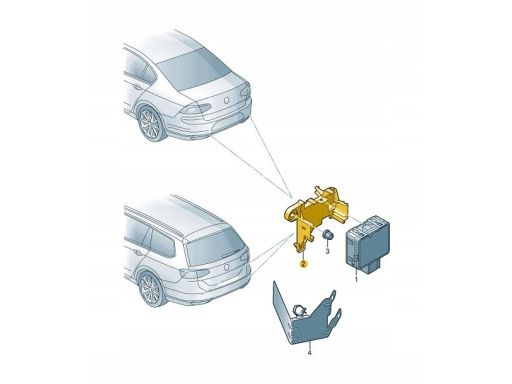 2
3
1
4