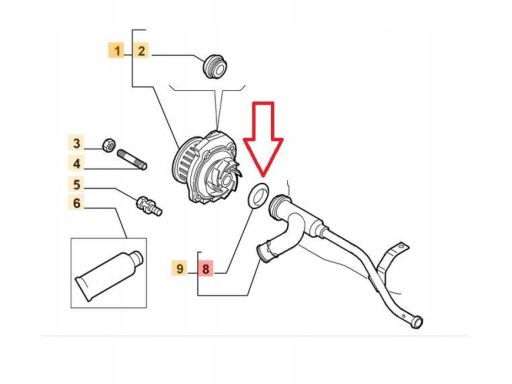 1
2
3
4
5
6
9
8