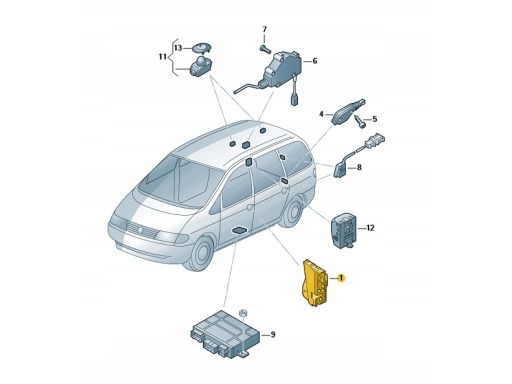 7
13
11
6
4
5
8
12
1
9