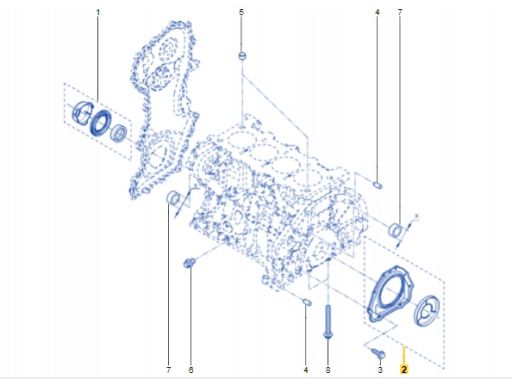 1
5
4
7
7
6
4
8
3
2