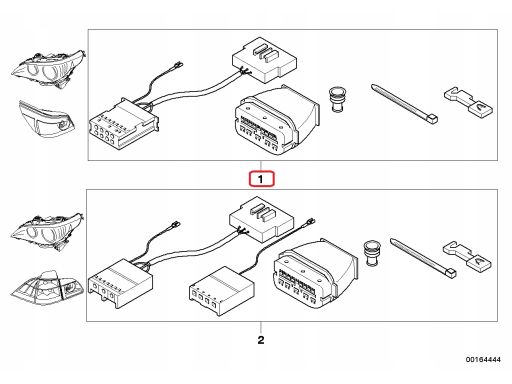 1

2

00164444