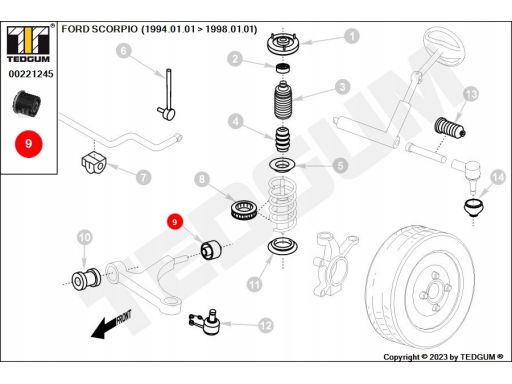 TEDGUM®
00221245
9
FORD SCORPIO (1994.01.01 > 1998.01.01)
1
2
3
4
5
6
7
8
9
10
11
12
13
14
FRONT
TEDGUM
Copyright © 2023 by TEDGUM ®