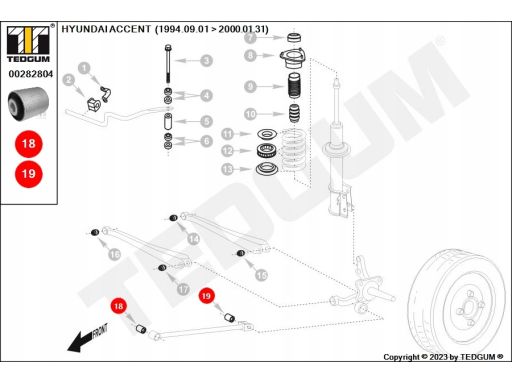 TEDGUM®
00282804
18
19
HYUNDAI ACCENT (1994.09.01 > 2000.01.31)
1
2
3
4
5
6
7
8
9
10
11
12
13
14
15
16
17
18
19
FRONT
TEDGUM®
Copyright © 2023 by TEDGUM ®