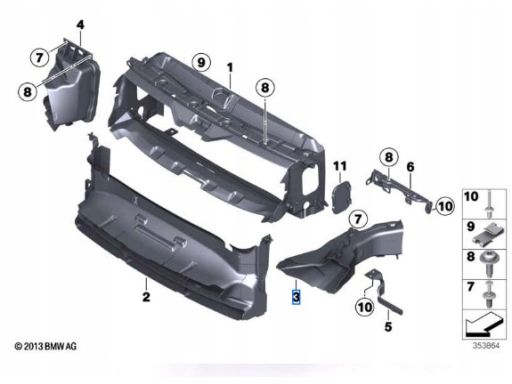 4
7
8
9
1
8
11
8
6
10
7
2
3
10
5
10
9
8
7
© 2013 BMW AG
353864