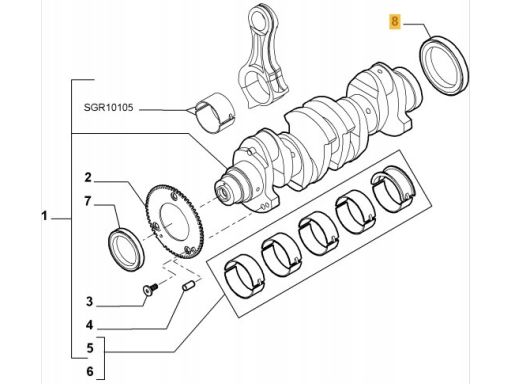 8

SGR10105

2

7

1

3

4

5

6