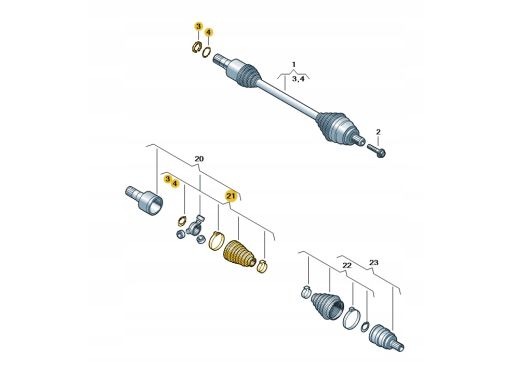 3 4

1
3, 4

2

20

3 4

21

22

23