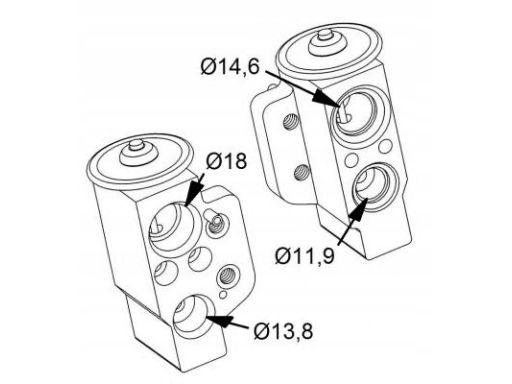 Ø14,6

Ø18

Ø11,9

Ø13,8