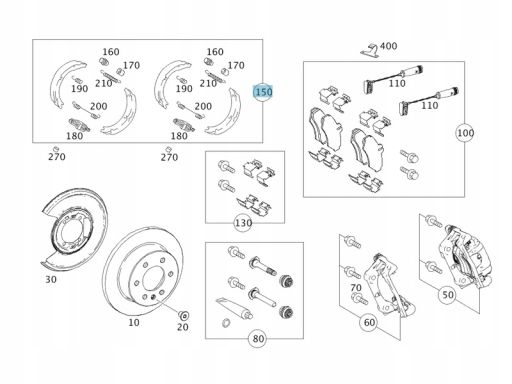 160
170
210
190
200
180
160
170
210
190
200
180
150
270
270
400
110
110
100
130
30
10
20
80
70
60
50