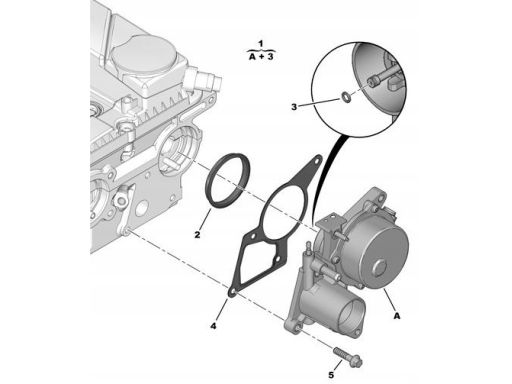 1
A + 3

3

2

4

A

5