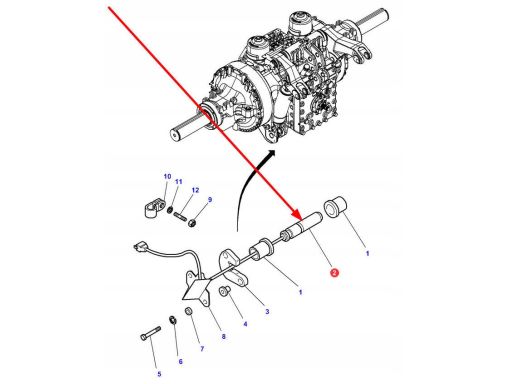 10
11
12
9
1
2
1
3
4
8
7
6
5