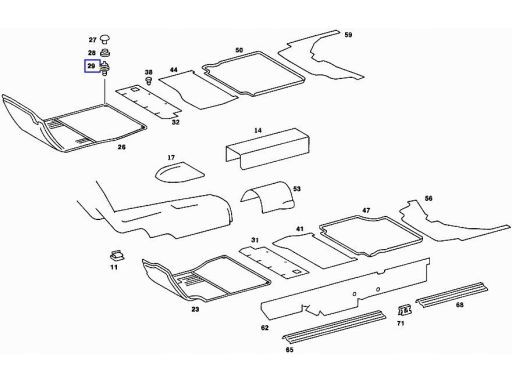 27
28
29
38
44
50
59
32
26
14
17
53
56
47
41
31
11
23
62
71
68
65