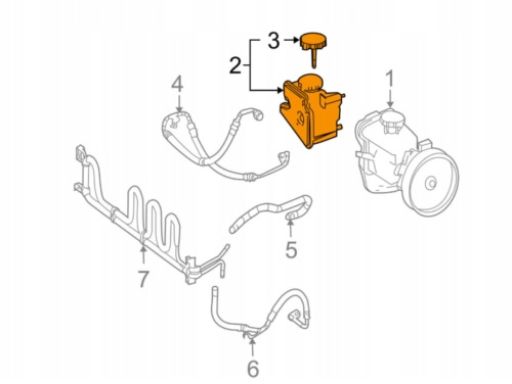 3
2
4
1
5
7
6