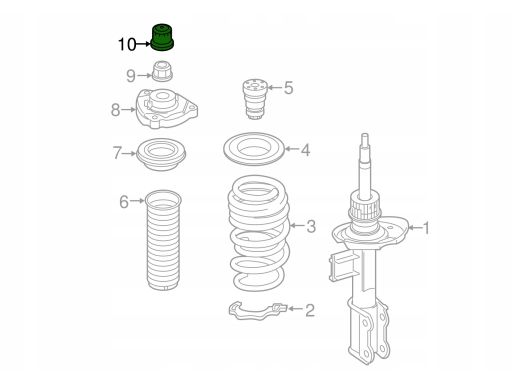 10
9
8
7
6
5
4
3
2
1