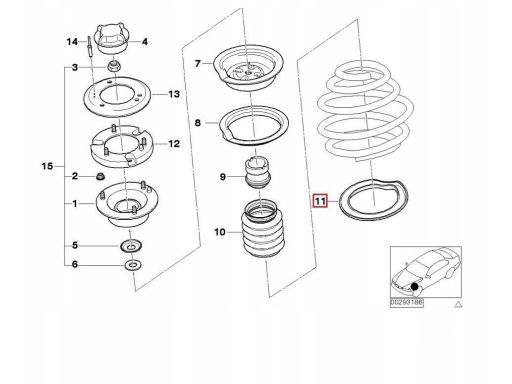 14
4
3
13
12
15
2
1
5
6
7
8
9
10
11
00293186