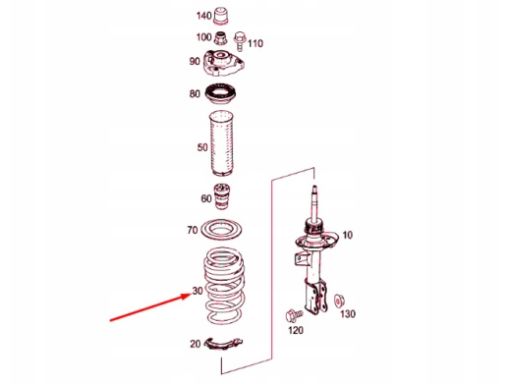 140
100
110
90
80
50
60
70
10
30
130
120
20