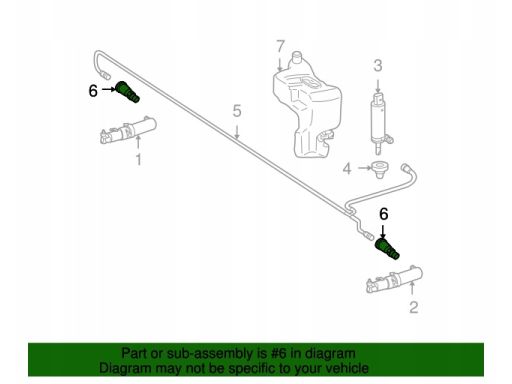 7
3
6
5
1
4
6
2

Part or sub-assembly is #6 in diagram
Diagram may not be specific to your vehicle