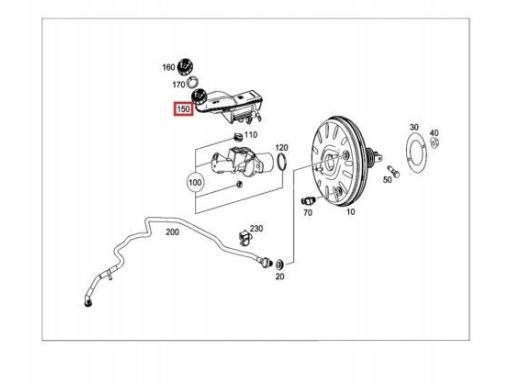 160
170
150
110
120
100
30
40
50
70
10
200
230
20